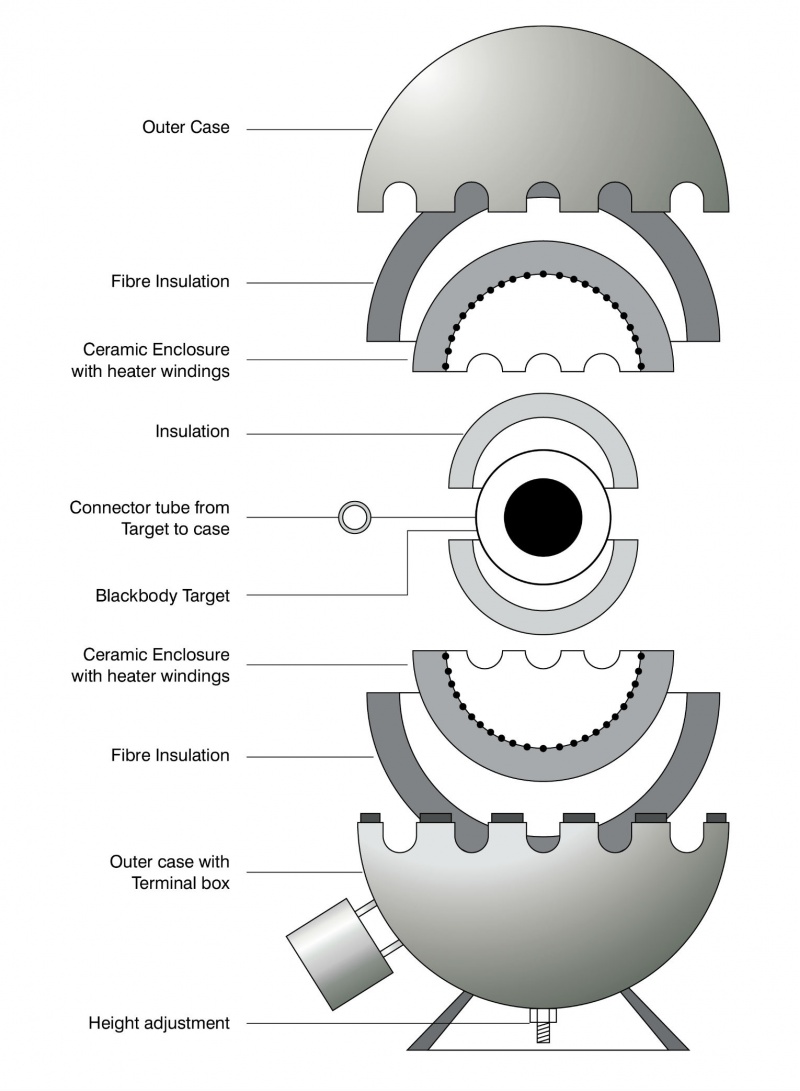 Outer Case

Fibre Insulation

Ceramic Enclosure with heater windings

Insulation

Connector tube from Target to case

Blackbody Target

Ceramic Enclosure with heater windings

Fibre Insulation

Outer case with Terminal box

Height adjustment